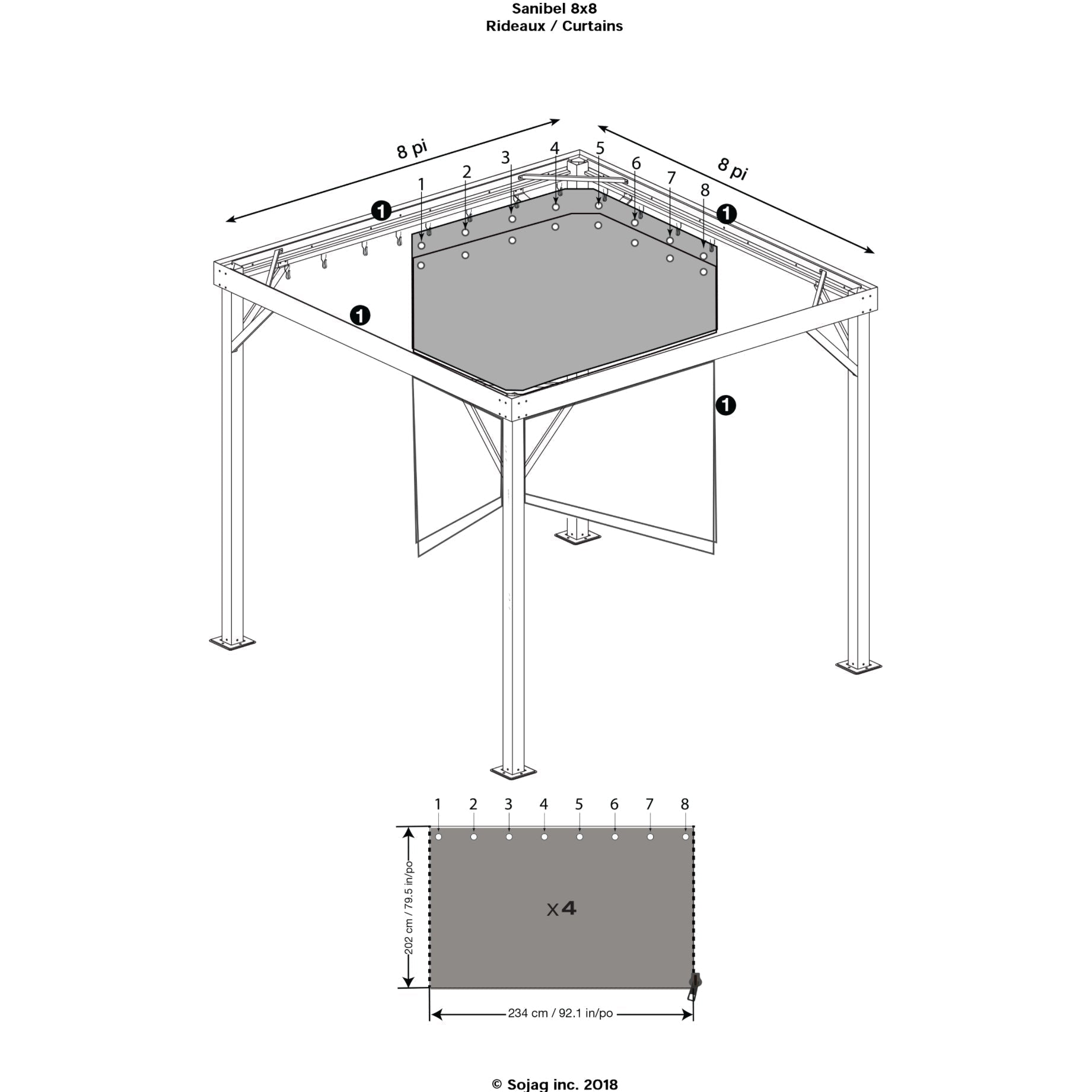 Sanibel 8x8
Rideaux / Curtains

8 pi

8 pi

1 2 3 4 5 6 7 8

1

1

1

1

1 2 3 4 5 6 7 8

202 cm / 79.5 in/po

x4

234 cm / 92.1 in/po

© Sojag inc. 2018