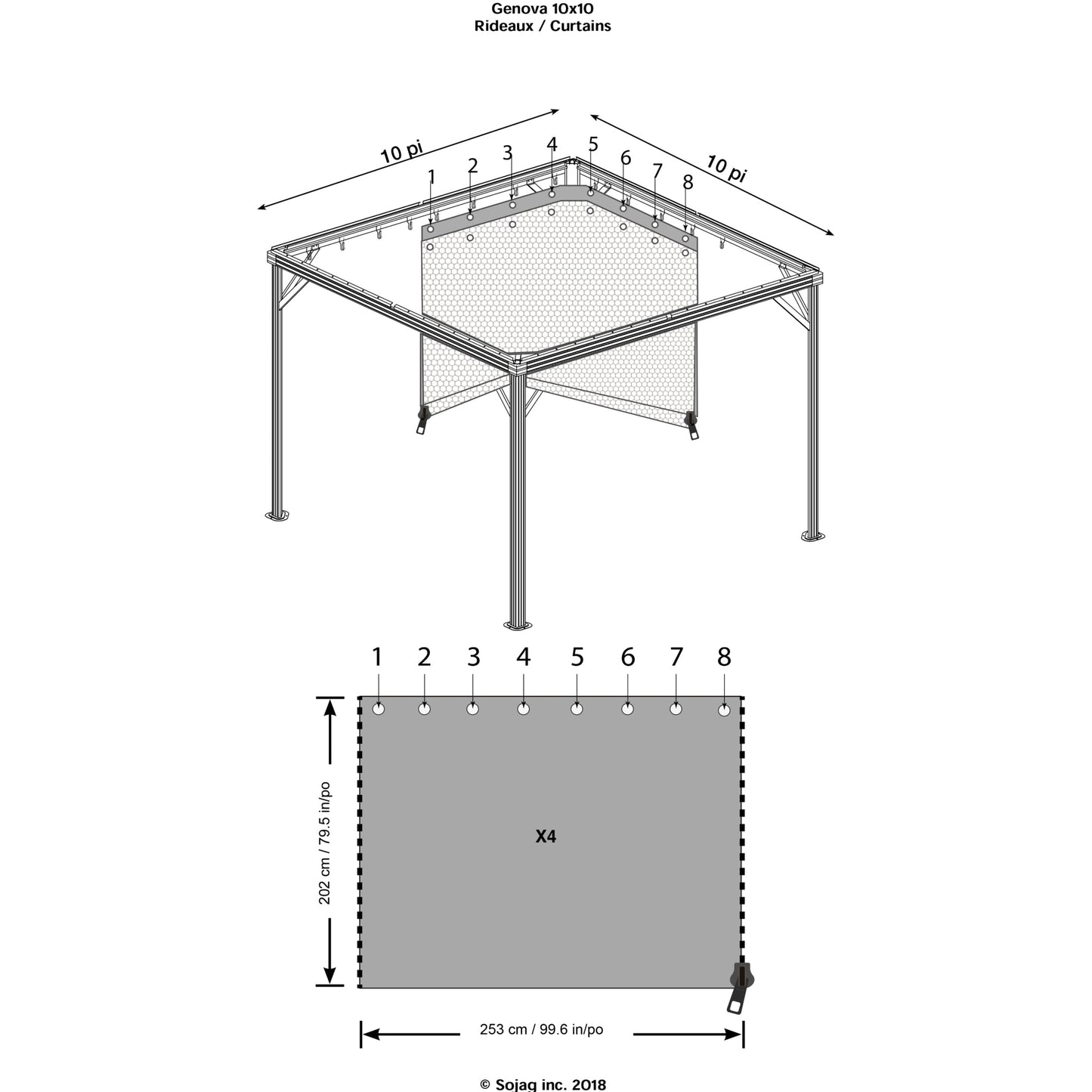 Genova 10x10
Rideaux / Curtains

10 pi
10 pi
1 2 3 4 5 6 7 8

1 2 3 4 5 6 7 8

202 cm / 79.5 in/po

X4

253 cm / 99.6 in/po

© Sojag inc. 2018