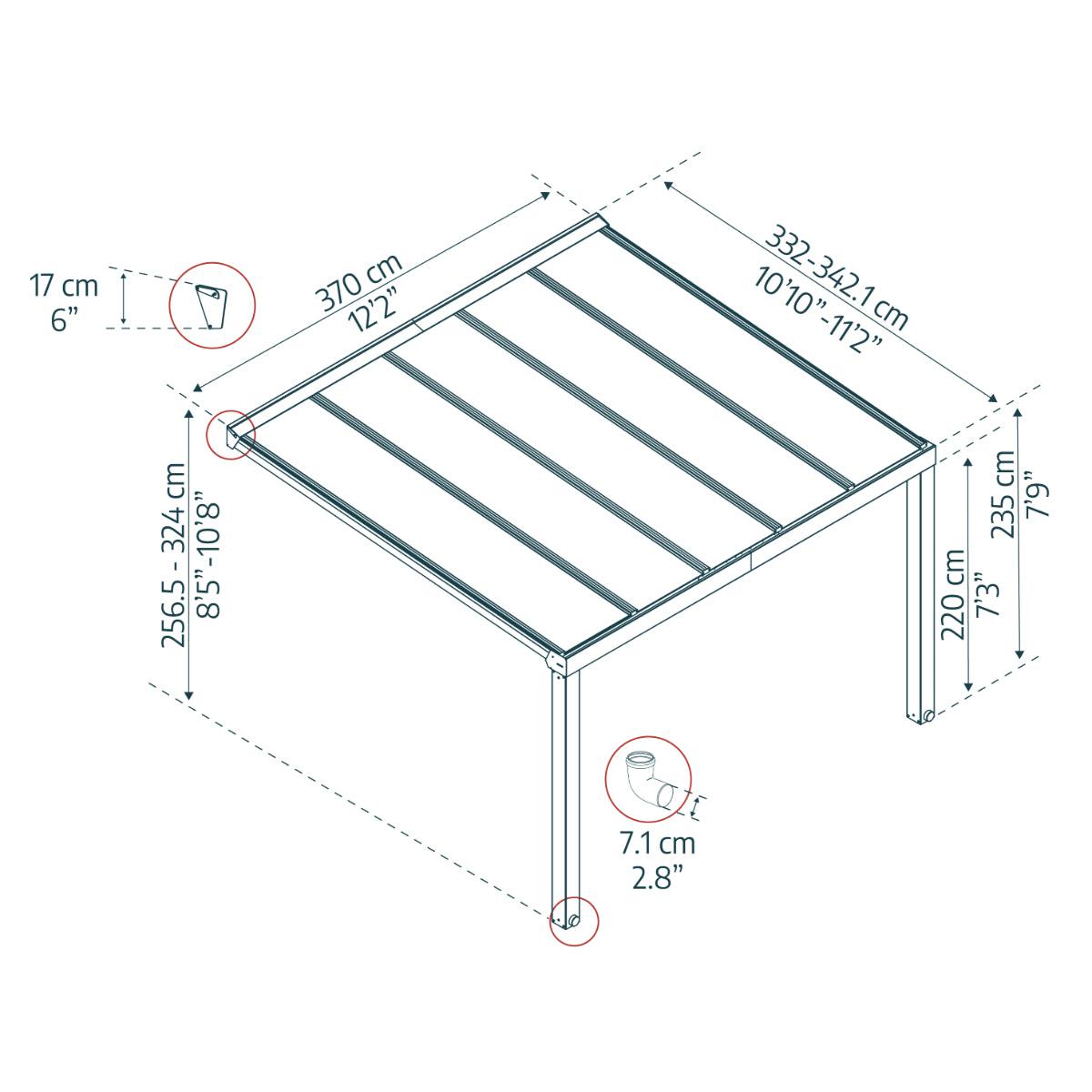 17 cm
6”

370 cm
12’2”

332-342.1 cm
10’10”-11’2”

256.5 - 324 cm
8’5”-10’8”

220 cm
7’3”

235 cm
7’9”

7.1 cm
2.8”