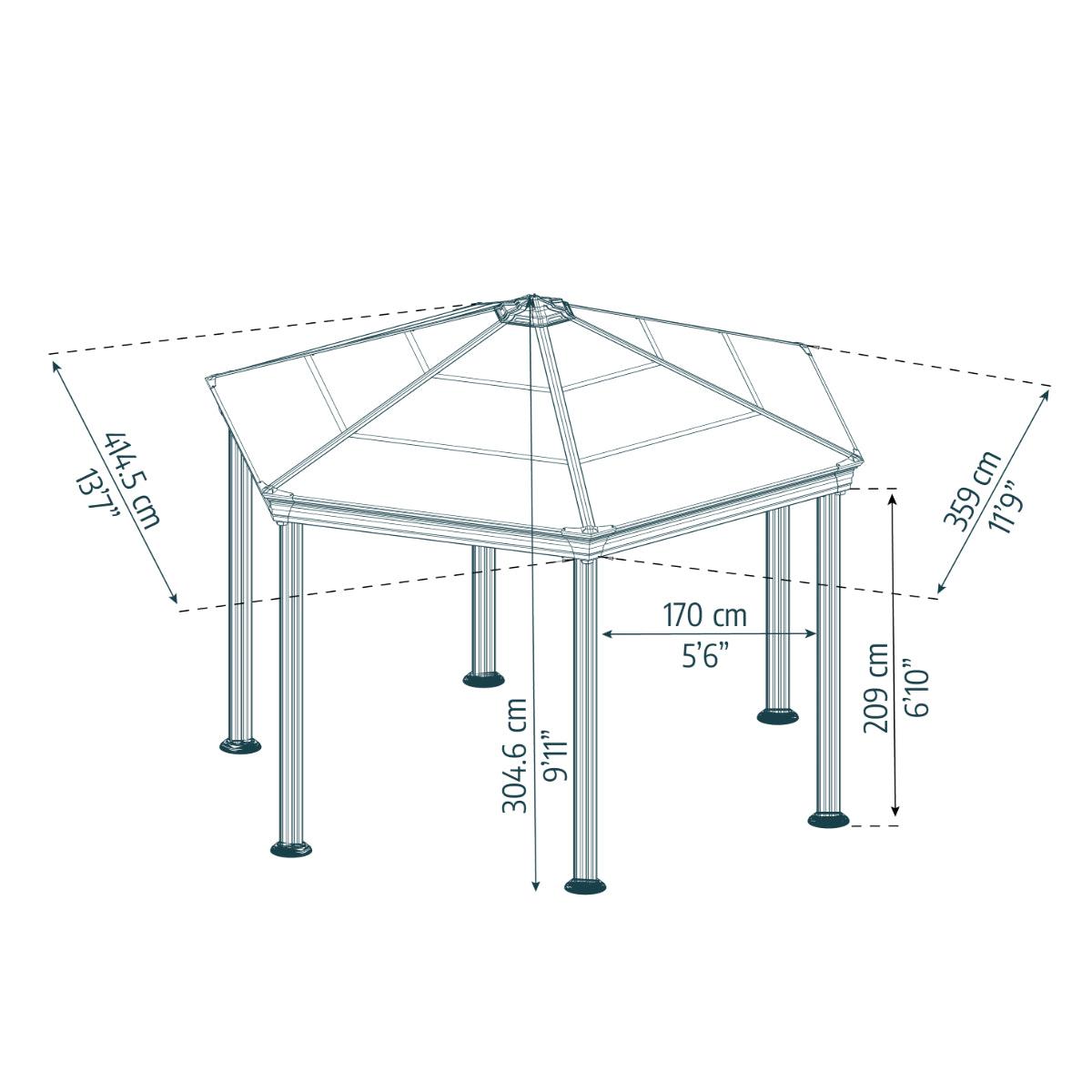 414.5 cm
13'7"

359 cm
11'9"

170 cm
5'6"

209 cm
6'10"

304.6 cm
9'11"