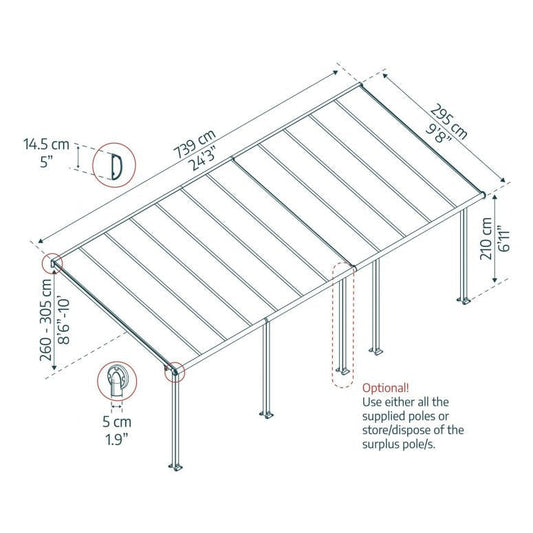 14.5 cm
5"

739 cm
24'3"

295 cm
9'8"

210 cm
6'11"

260 - 305 cm
8'6"-10'

5 cm
1.9"

Optional!
Use either all the supplied poles or store/dispose of the surplus pole/s.