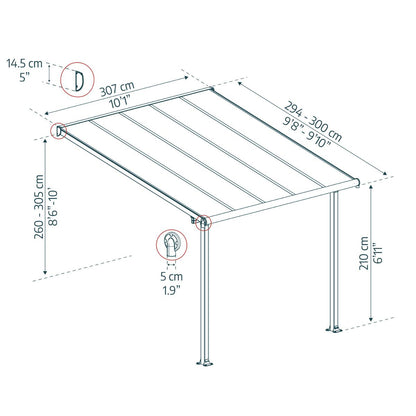 14.5 cm
5"

307 cm
10'1"

294 - 300 cm
9'8" - 9'10"

260 - 305 cm
8'6"-10'

5 cm
1.9"

210 cm
6'11"