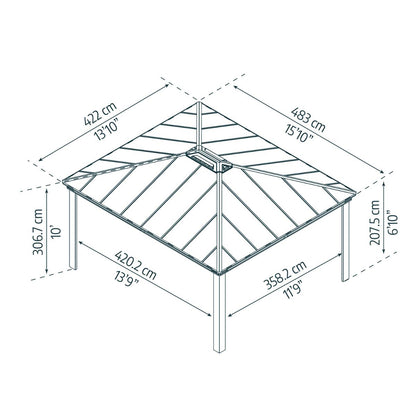 422 cm
13'10"

483 cm
15'10"

306.7 cm
10'

207.5 cm
6'10"

420.2 cm
13'9"

358.2 cm
11'9"