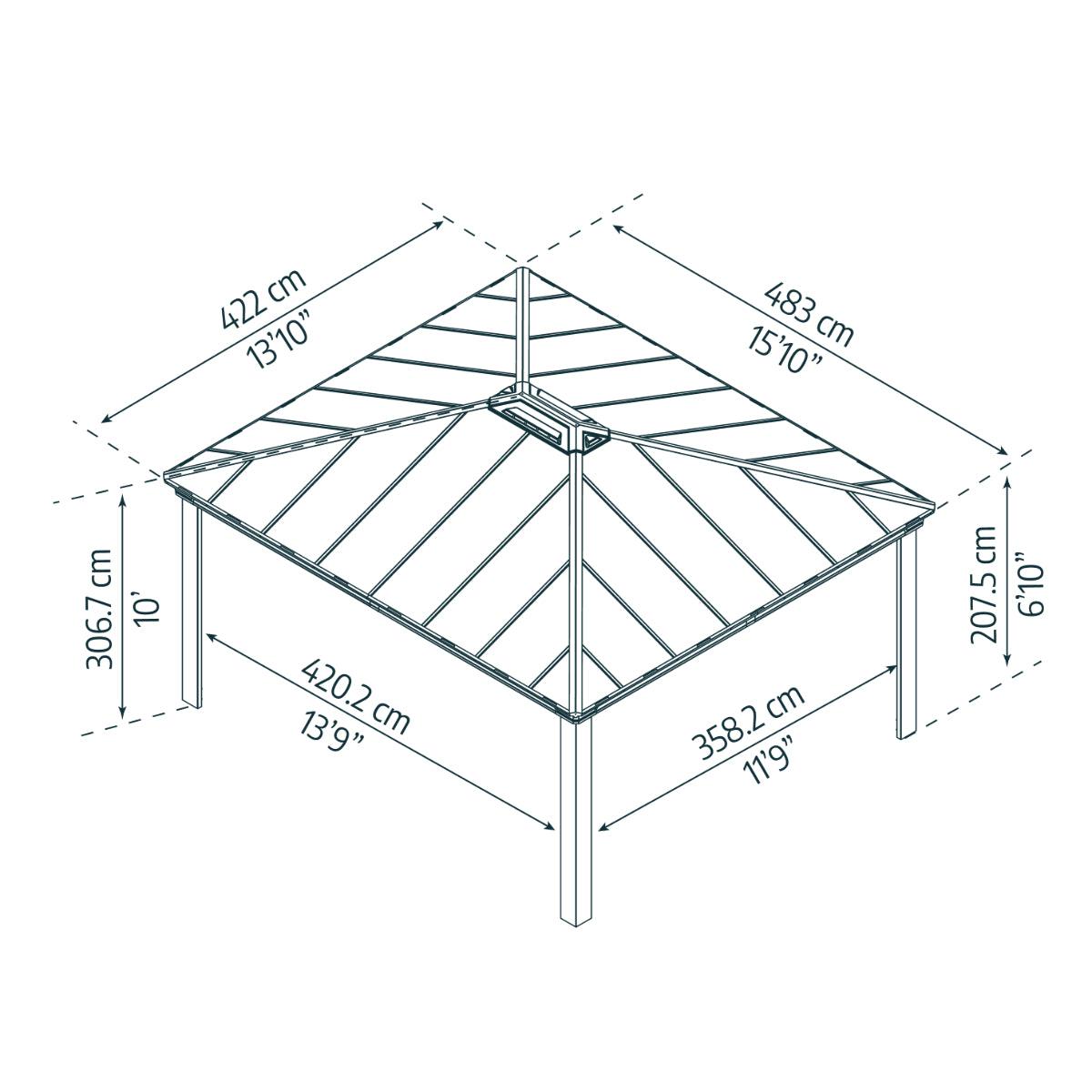 422 cm
13'10"

483 cm
15'10"

306.7 cm
10'

207.5 cm
6'10"

420.2 cm
13'9"

358.2 cm
11'9"