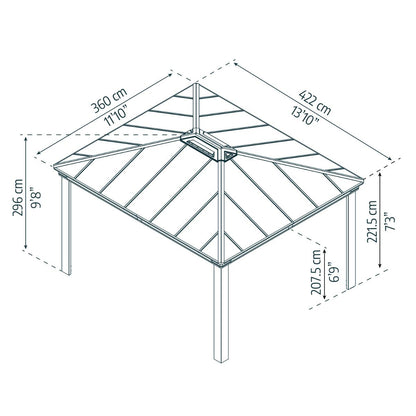 360 cm
11'10"

422 cm
13'10"

296 cm
9'8"

221.5 cm
7'3"

207.5 cm
6'9"