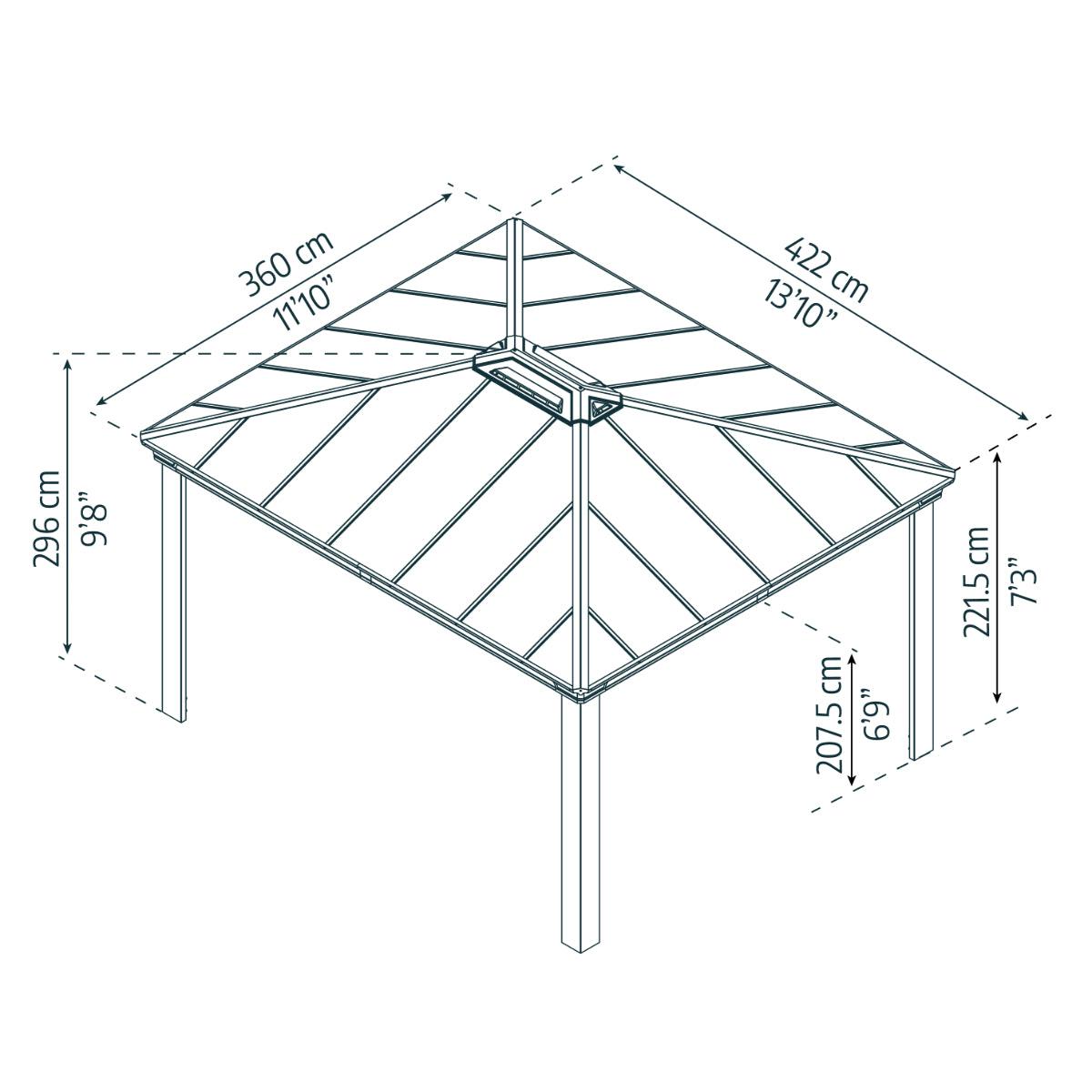 360 cm
11'10"

422 cm
13'10"

296 cm
9'8"

221.5 cm
7'3"

207.5 cm
6'9"