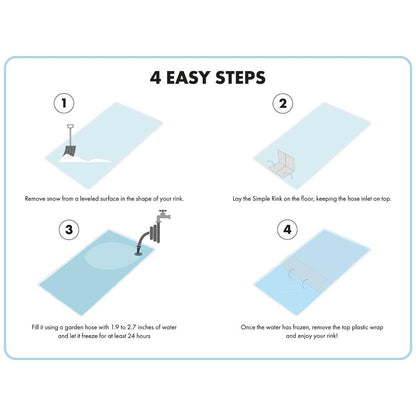 4 EASY STEPS

1

Remove snow from a leveled surface in the shape of your rink.

2

Lay the Simple Rink on the floor, keeping the hose inlet on top.

3

Fill it using a garden hose with 1.9 to 2.7 inches of water and let it freeze for at least 24 hours

4

Once the water has frozen, remove the top plastic wrap and enjoy your rink!