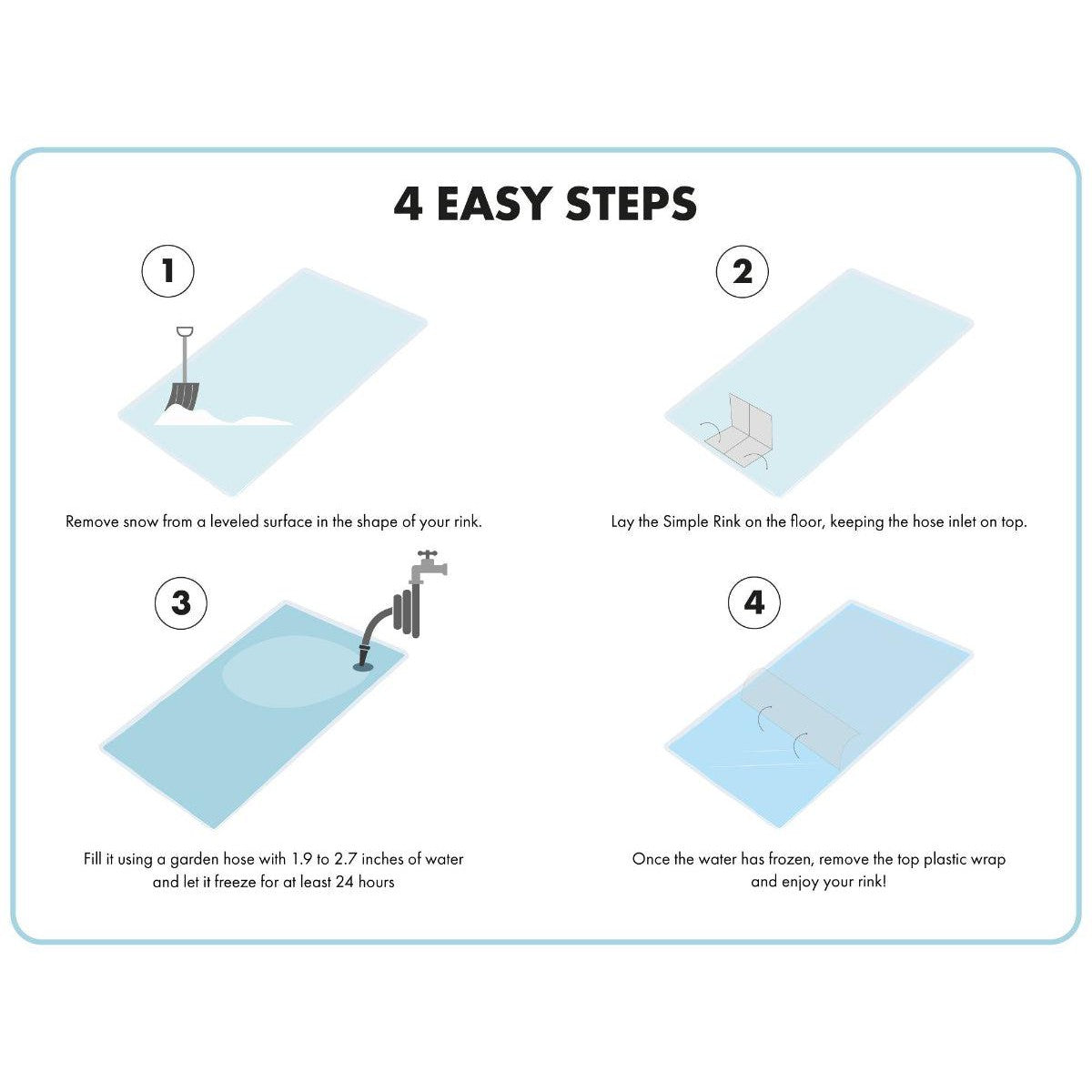 4 EASY STEPS

1

Remove snow from a leveled surface in the shape of your rink.

2

Lay the Simple Rink on the floor, keeping the hose inlet on top.

3

Fill it using a garden hose with 1.9 to 2.7 inches of water and let it freeze for at least 24 hours

4

Once the water has frozen, remove the top plastic wrap and enjoy your rink!