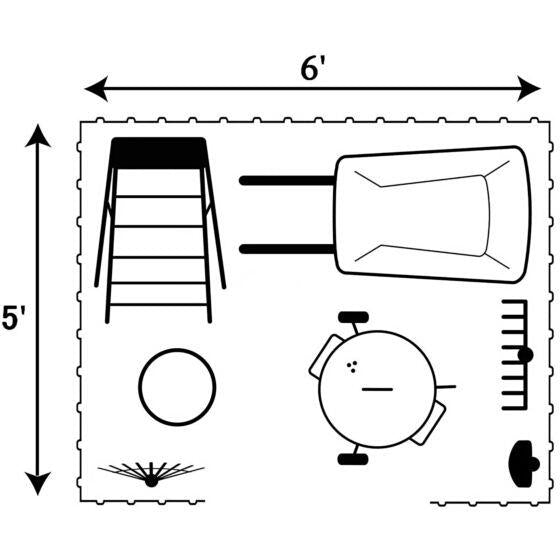 6'

5'