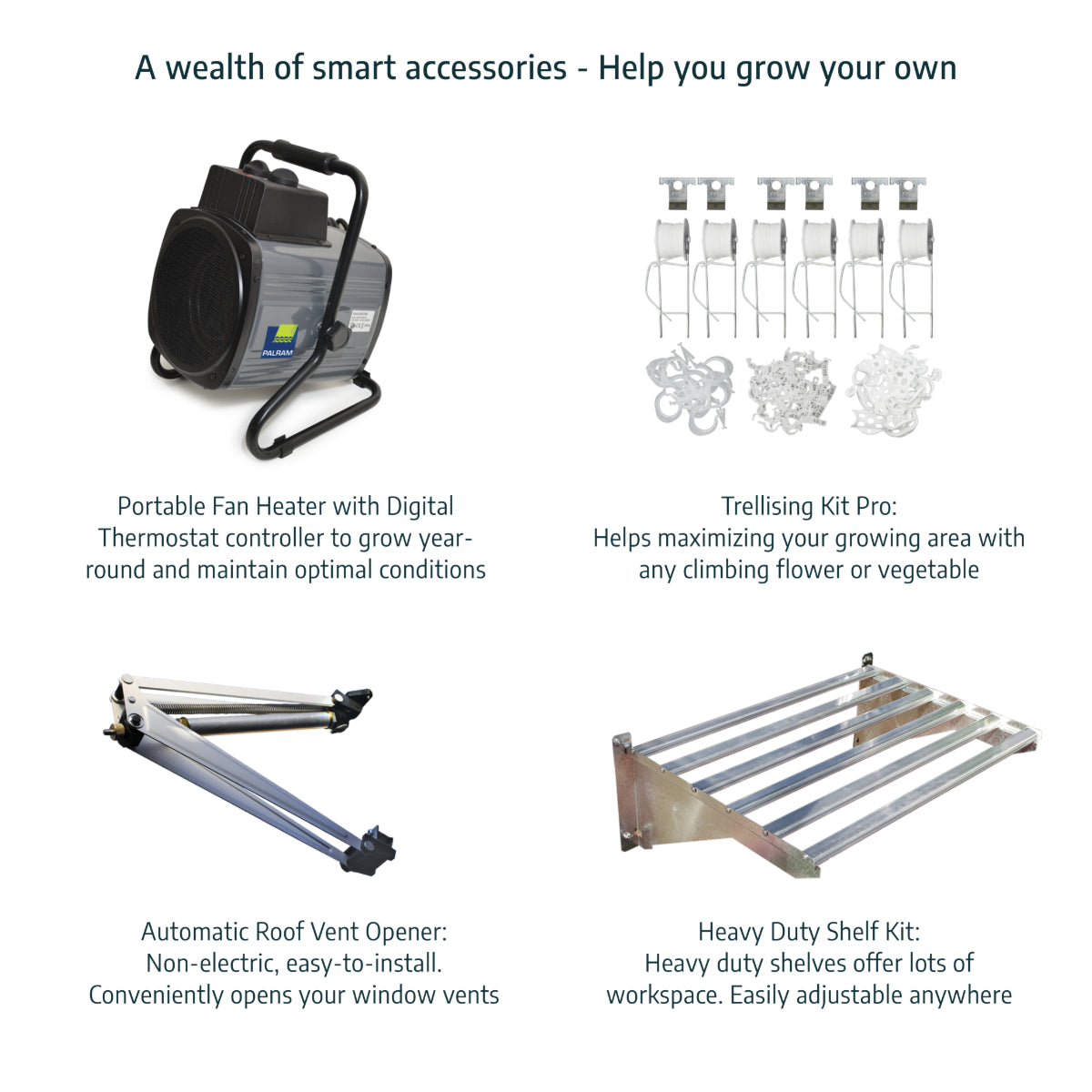 A wealth of smart accessories - Help you grow your own

PALRAM

Portable Fan Heater with Digital Thermostat controller to grow year-round and maintain optimal conditions

Trellising Kit Pro:
Helps maximizing your growing area with any climbing flower or vegetable

Automatic Roof Vent Opener:
Non-electric, easy-to-install.
Conveniently opens your window vents

Heavy Duty Shelf Kit:
Heavy duty shelves offer lots of workspace. Easily adjustable anywhere