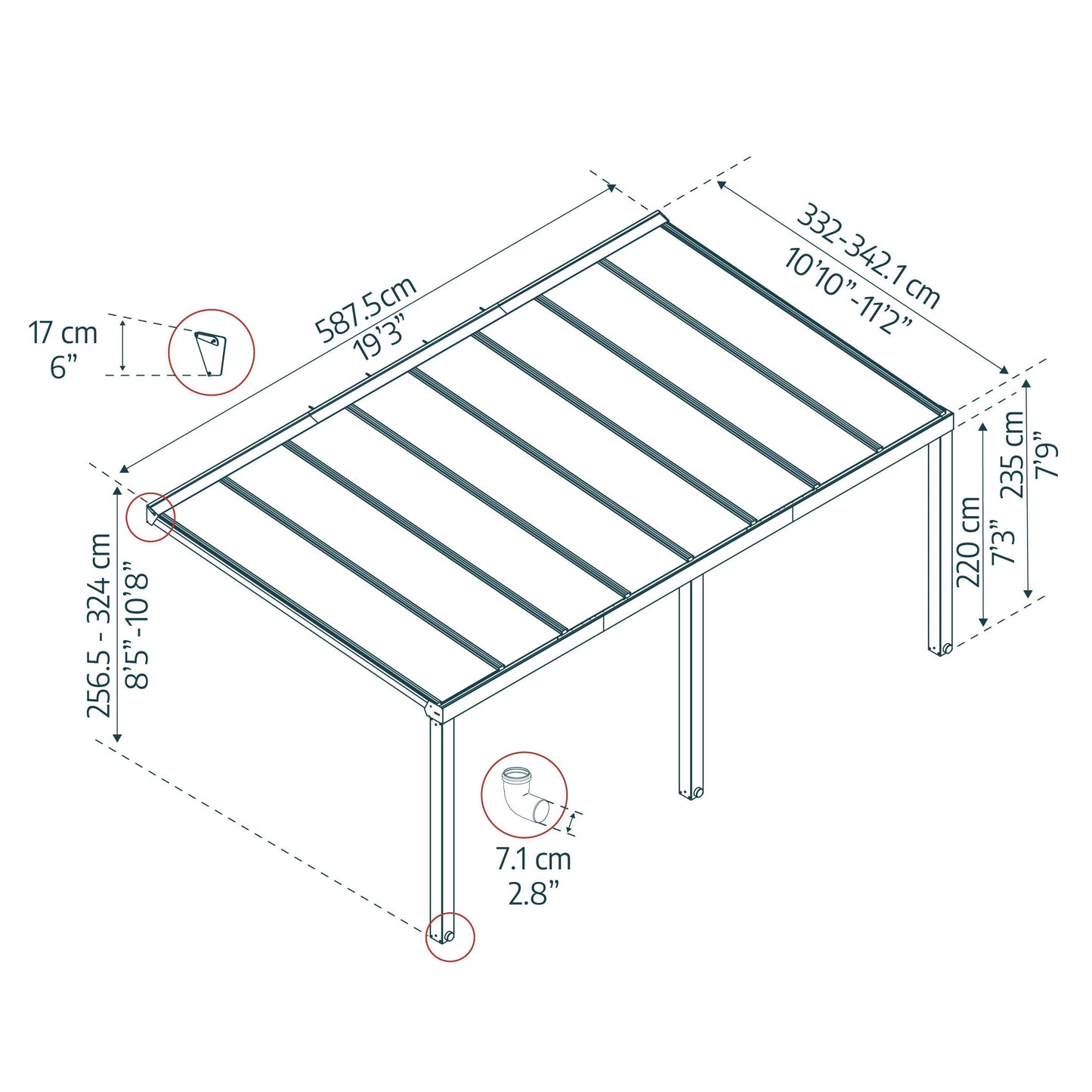 17 cm
6”

587.5cm
19’3”

332-342.1 cm
10’10”-11’2”

256.5 - 324 cm
8’5”-10’8”

220 cm
7’3”

235 cm
7’9”

7.1 cm
2.8”