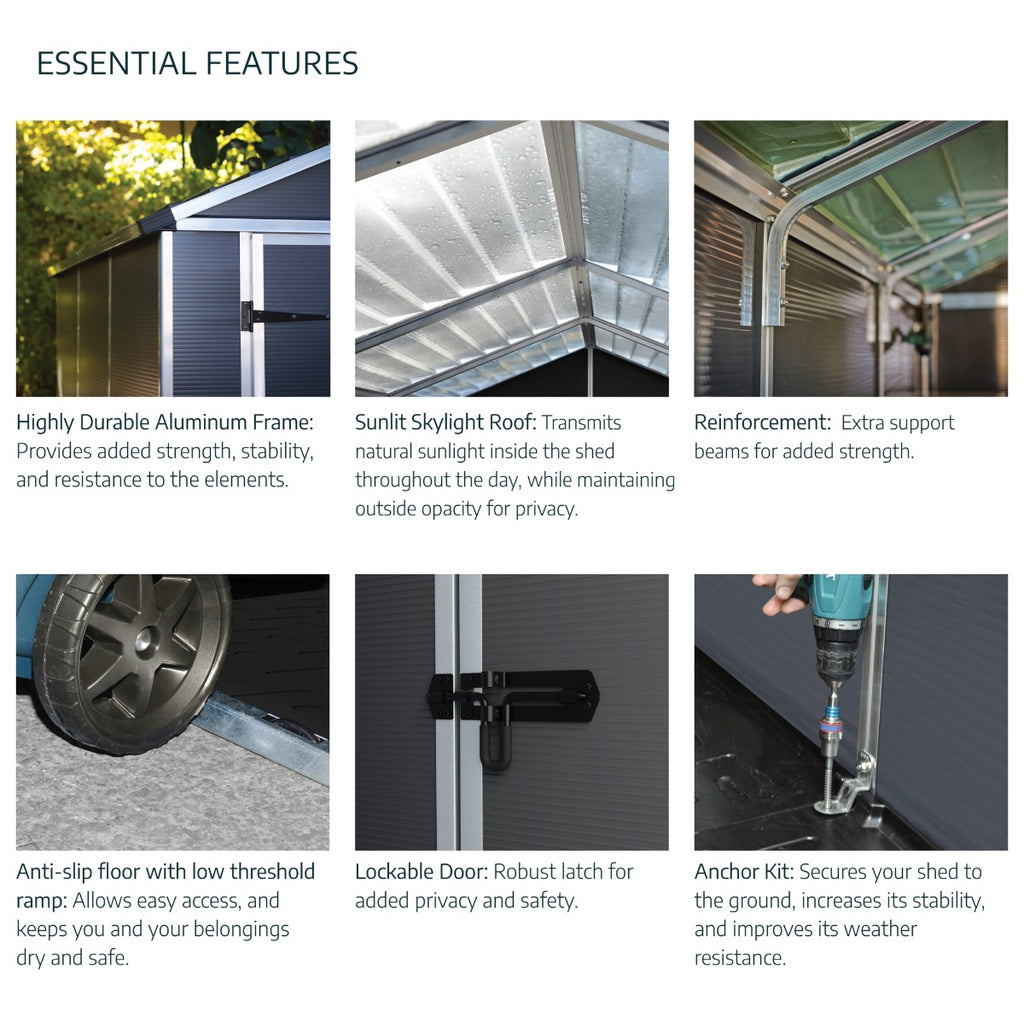 ESSENTIAL FEATURES

Highly Durable Aluminum Frame: Provides added strength, stability, and resistance to the elements.

Sunlit Skylight Roof: Transmits natural sunlight inside the shed throughout the day, while maintaining outside opacity for privacy.

Reinforcement: Extra support beams for added strength.

Anti-slip floor with low threshold ramp: Allows easy access, and keeps you and your belongings dry and safe.

Lockable Door: Robust latch for added privacy and safety.

Anchor Kit: Secures your shed to the ground, increases its stability, and improves its weather resistance.