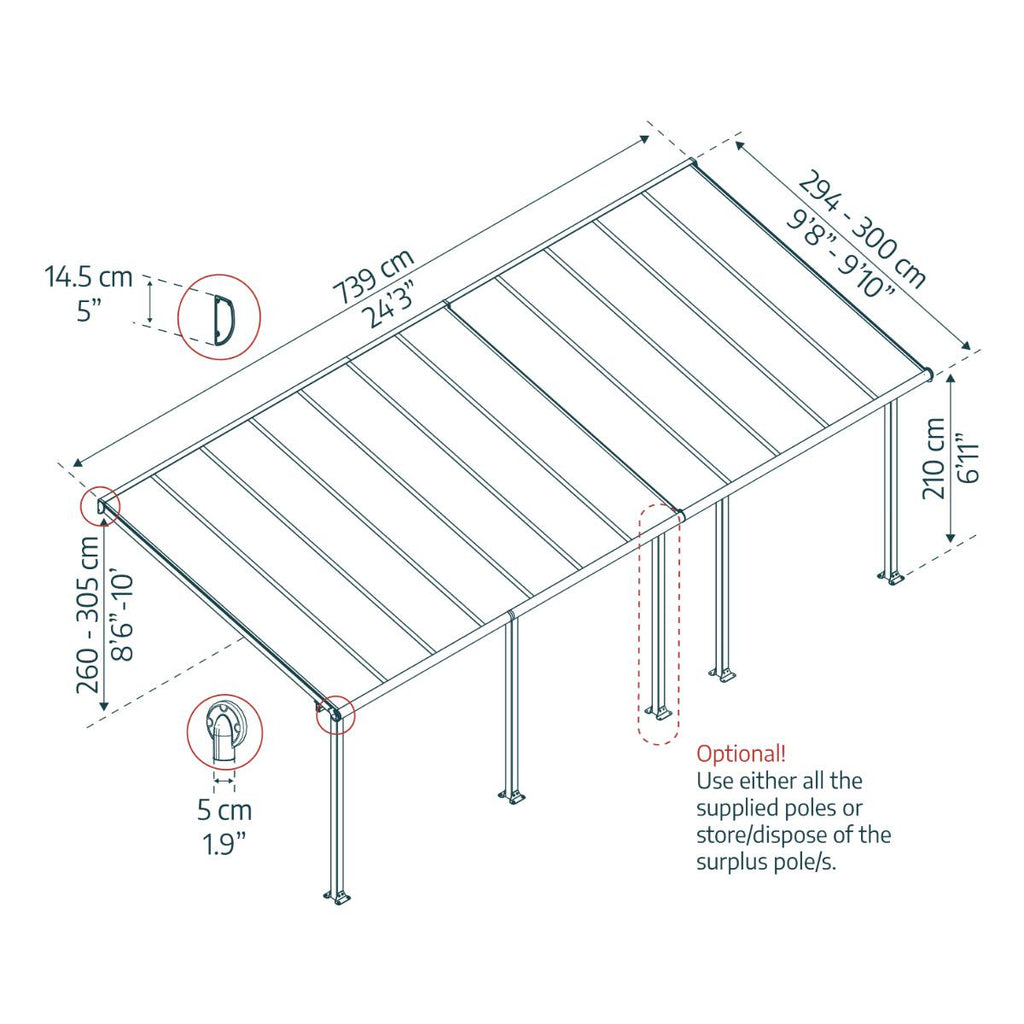 14.5 cm
5"

739 cm
24'3"

294 - 300 cm
9'8" - 9'10"

210 cm
6'11"

260 - 305 cm
8'6"-10'

5 cm
1.9"

Optional!
Use either all the supplied poles or store/dispose of the surplus pole/s.