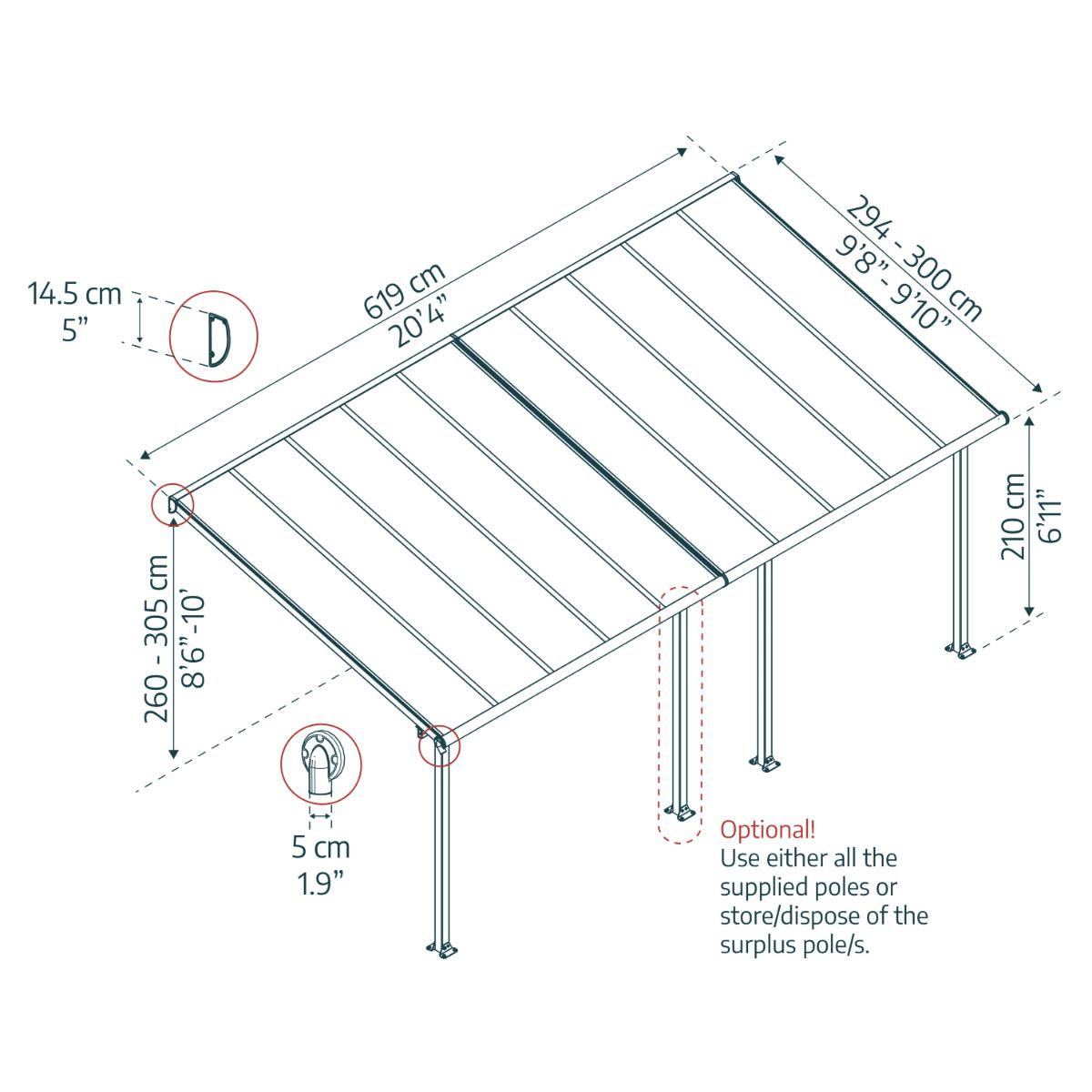 14.5 cm
5”

619 cm
20’4”

294 - 300 cm
9’8” - 9’10”

210 cm
6’11”

260 - 305 cm
8’6”-10’

5 cm
1.9”

Optional!
Use either all the supplied poles or store/dispose of the surplus pole/s.