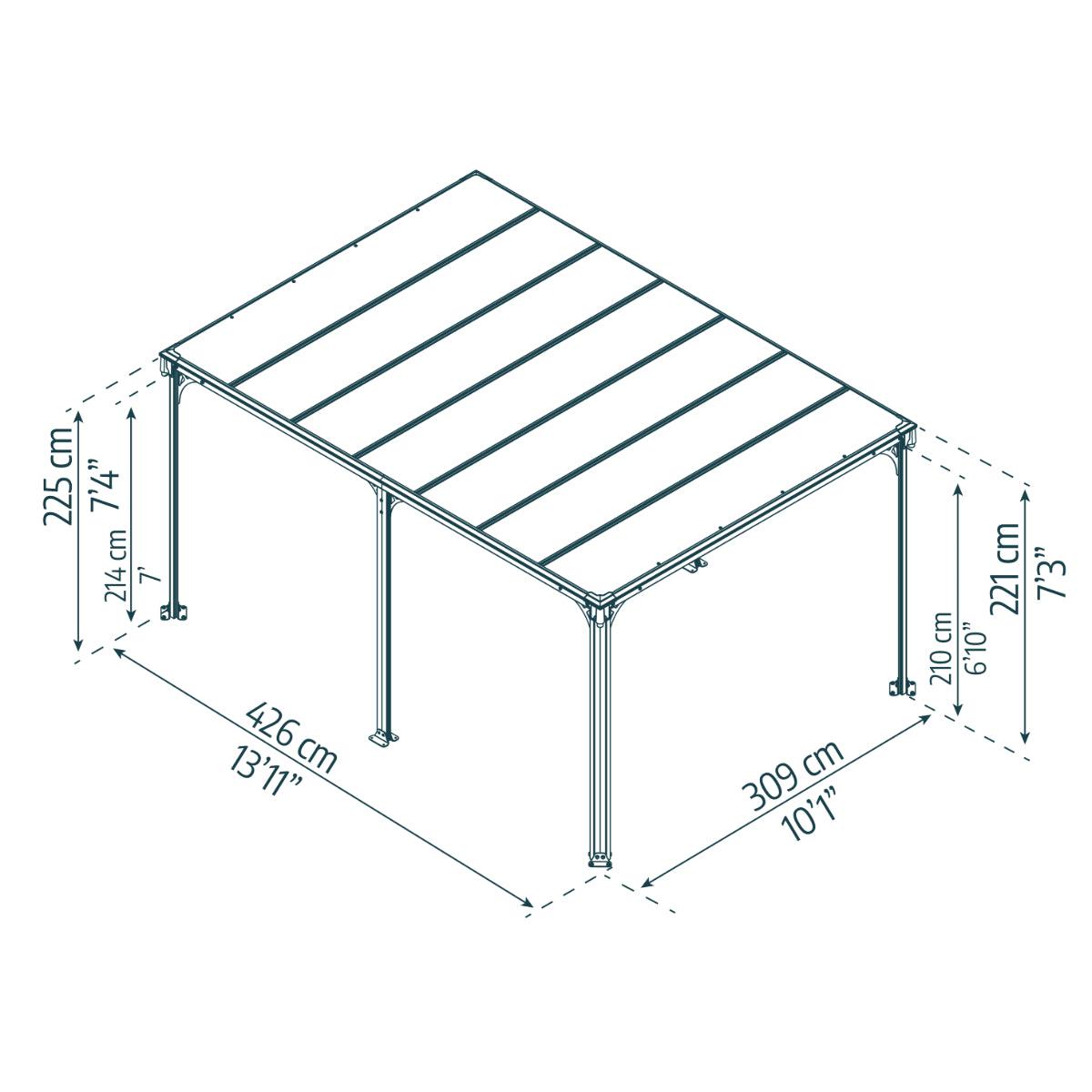 225 cm
7'4"
214 cm
7'
426 cm
13'11"
309 cm
10'1"
210 cm
6'10"
221 cm
7'3"