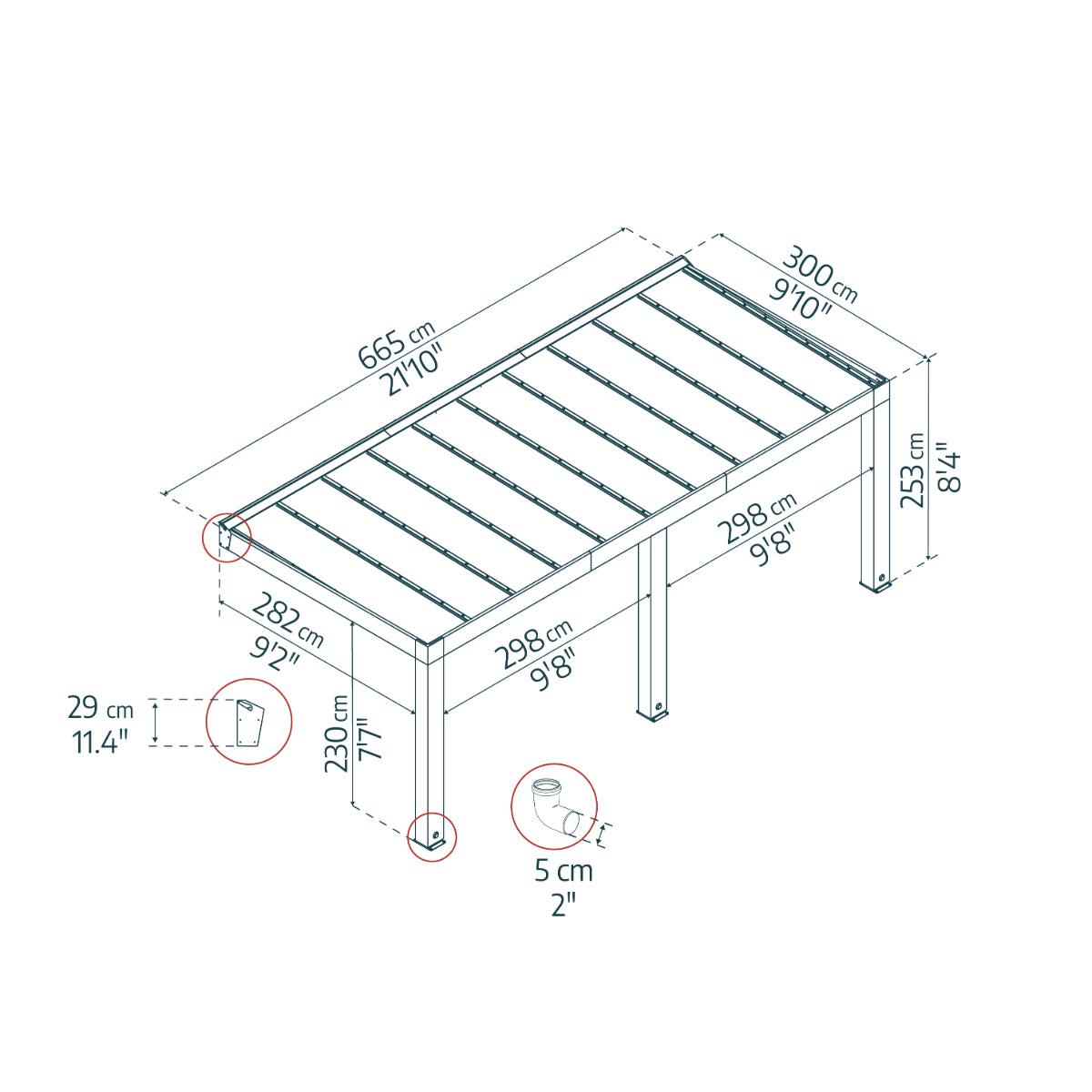 665 cm
21'10"

300 cm
9'10"

253 cm
8'4"

298 cm
9'8"

282 cm
9'2"

298 cm
9'8"

29 cm
11.4"

230 cm
7'7"

5 cm
2"