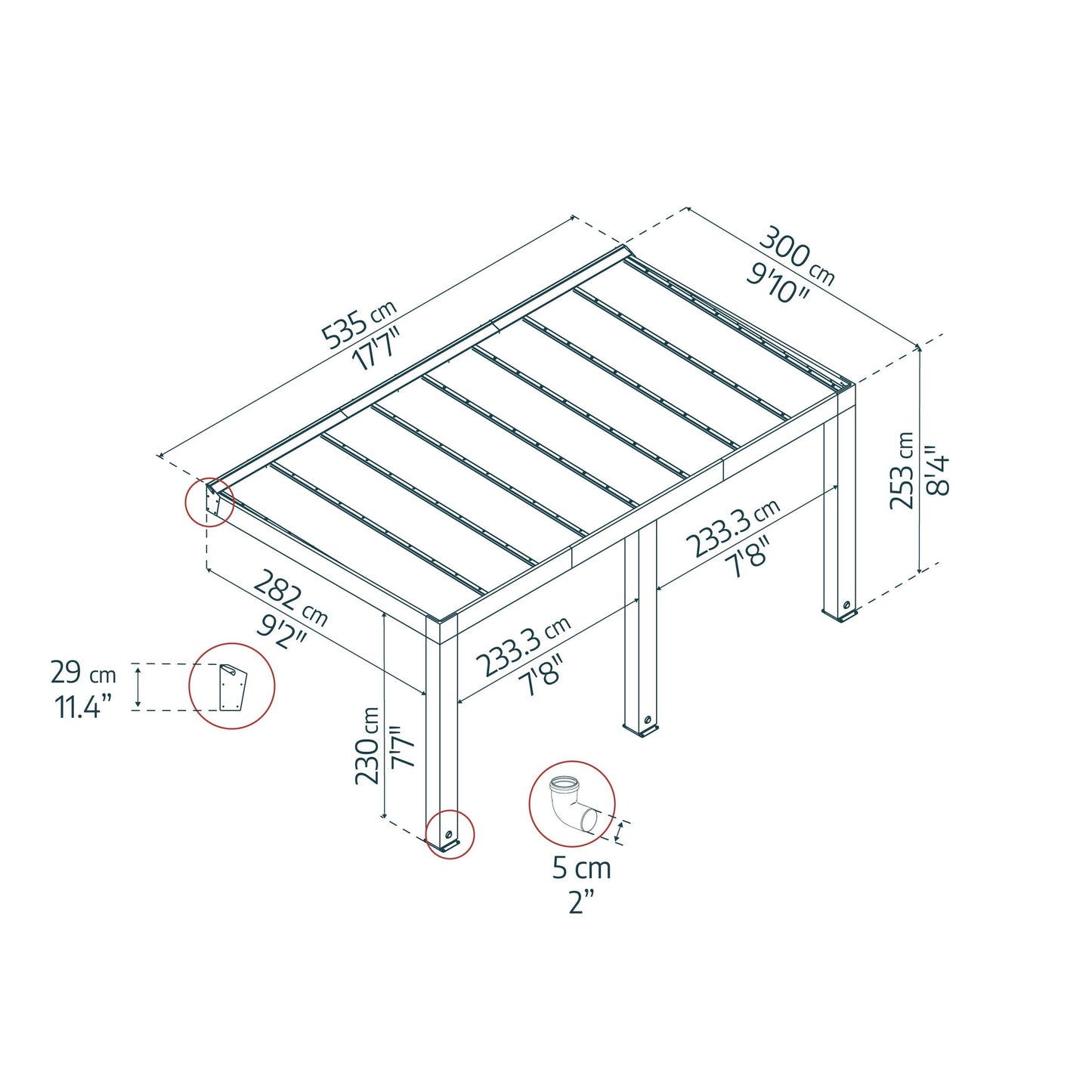 535 cm
17'7"

300 cm
9'10"

253 cm
8'4"

233.3 cm
7'8"

282 cm
9'2"

233.3 cm
7'8"

29 cm
11.4"

230 cm
7'7"

5 cm
2"