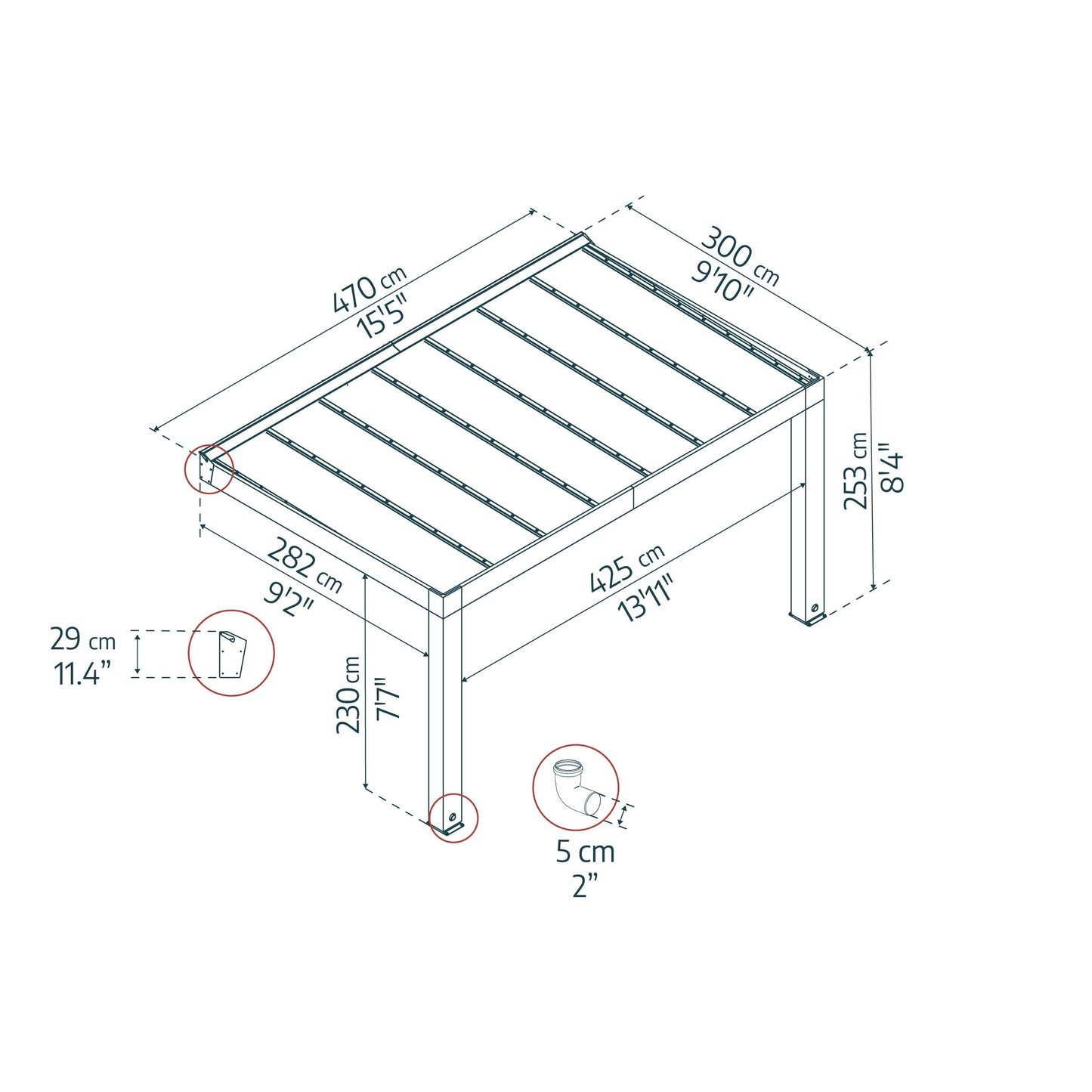 470 cm
15'5"

300 cm
9'10"

253 cm
8'4"

282 cm
9'2"

425 cm
13'11"

29 cm
11.4"

230 cm
7'7"

5 cm
2"