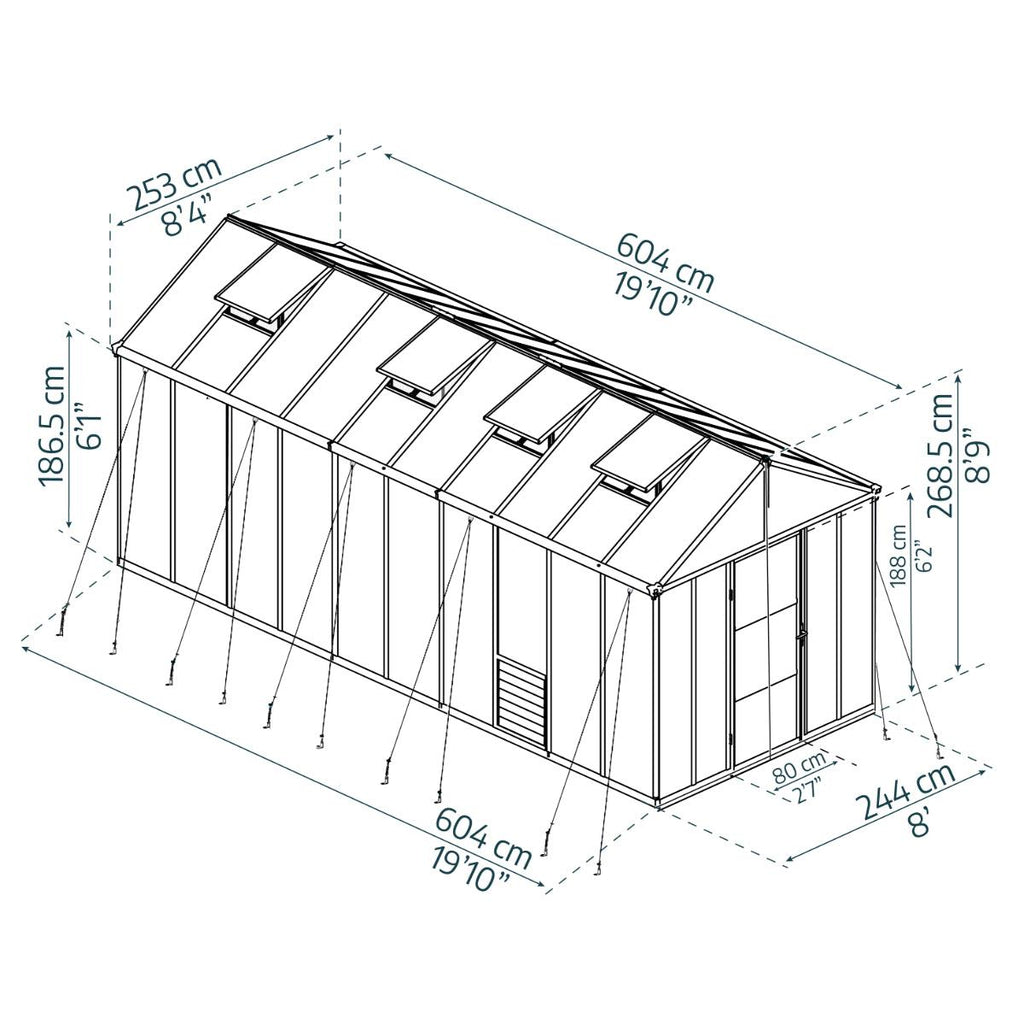 253 cm
8'4"

604 cm
19'10"

186.5 cm
6'1"

268.5 cm
8'9"

188 cm
6'2"

80 cm
2'7"

244 cm
8'

604 cm
19'10"