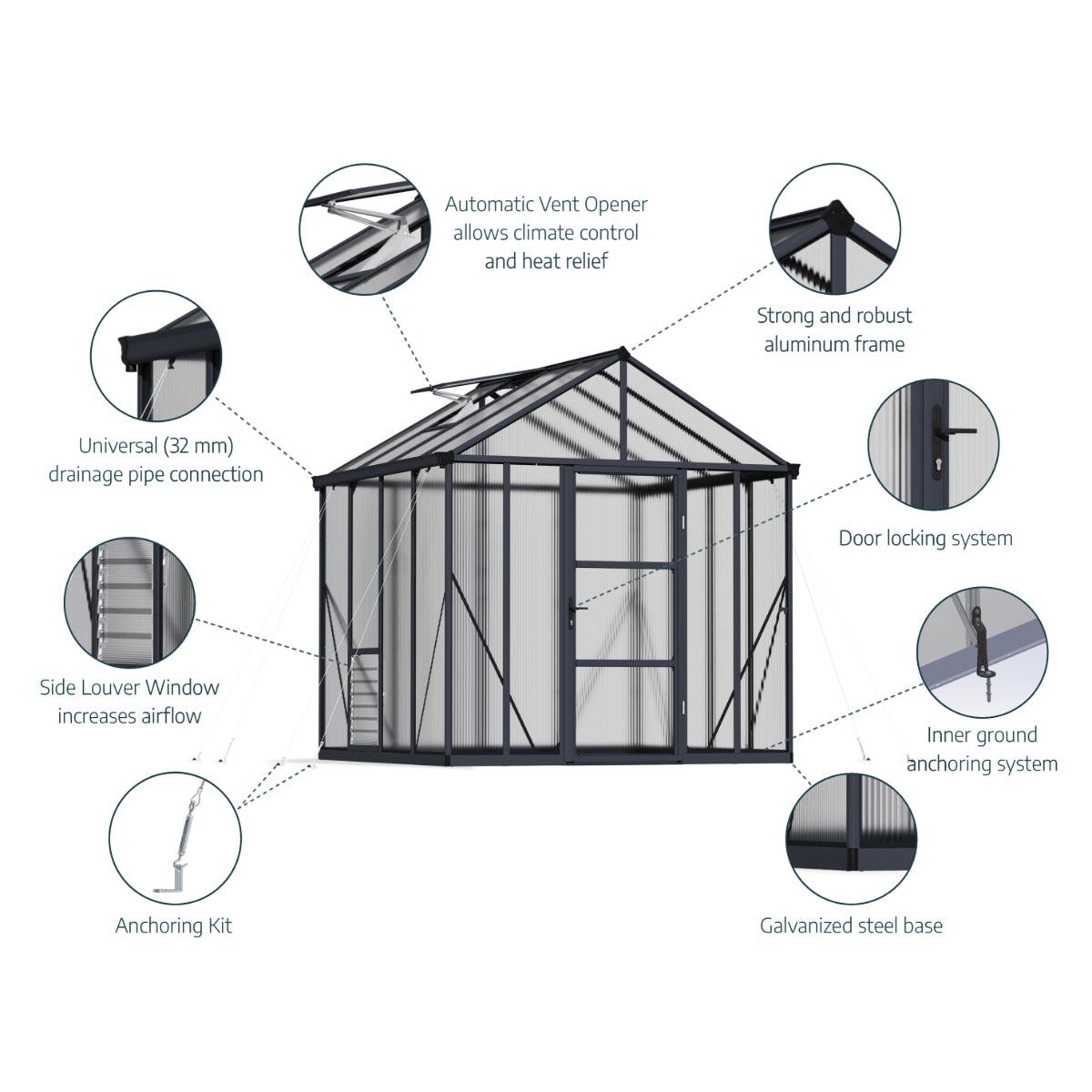 Automatic Vent Opener allows climate control and heat relief

Strong and robust aluminum frame

Universal (32 mm) drainage pipe connection

Door locking system

Side Louver Window increases airflow

Inner ground anchoring system

Anchoring Kit

Galvanized steel base