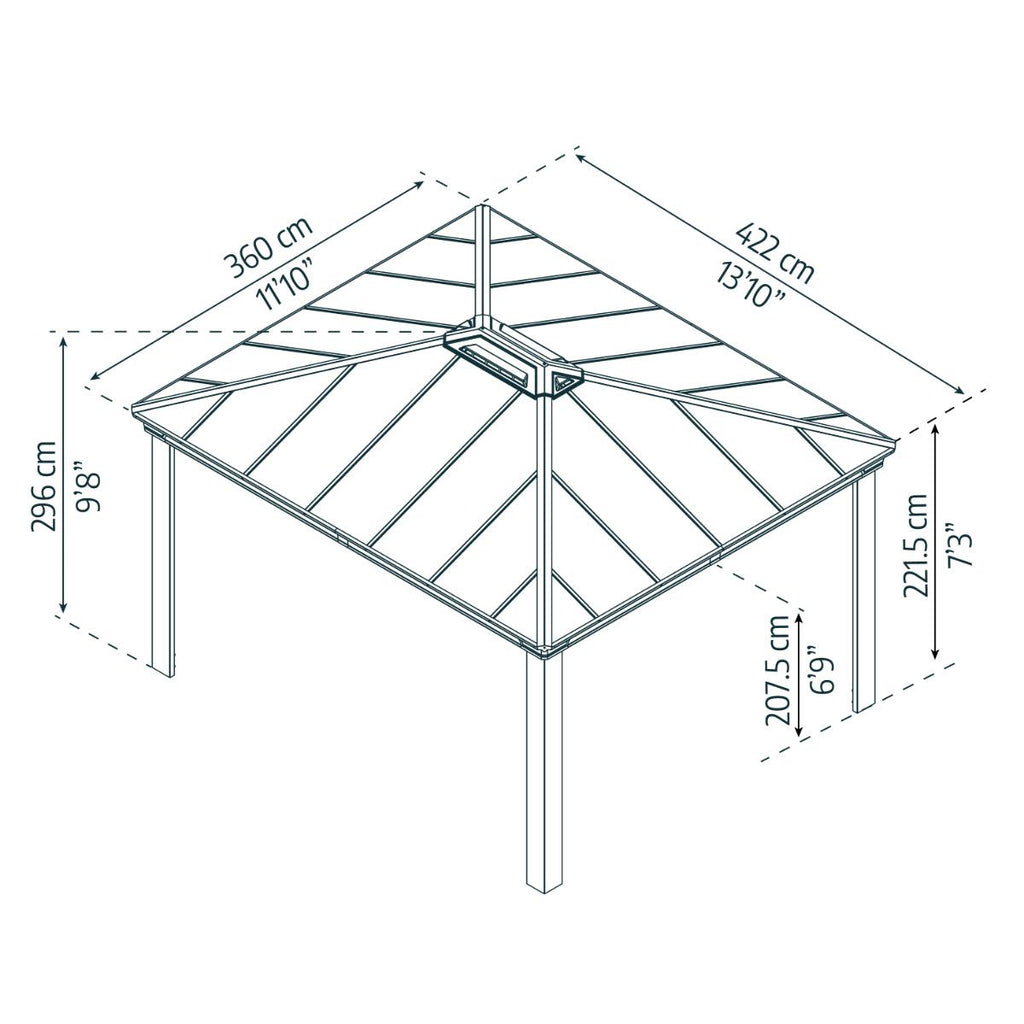 360 cm
11'10"

422 cm
13'10"

296 cm
9'8"

221.5 cm
7'3"

207.5 cm
6'9"